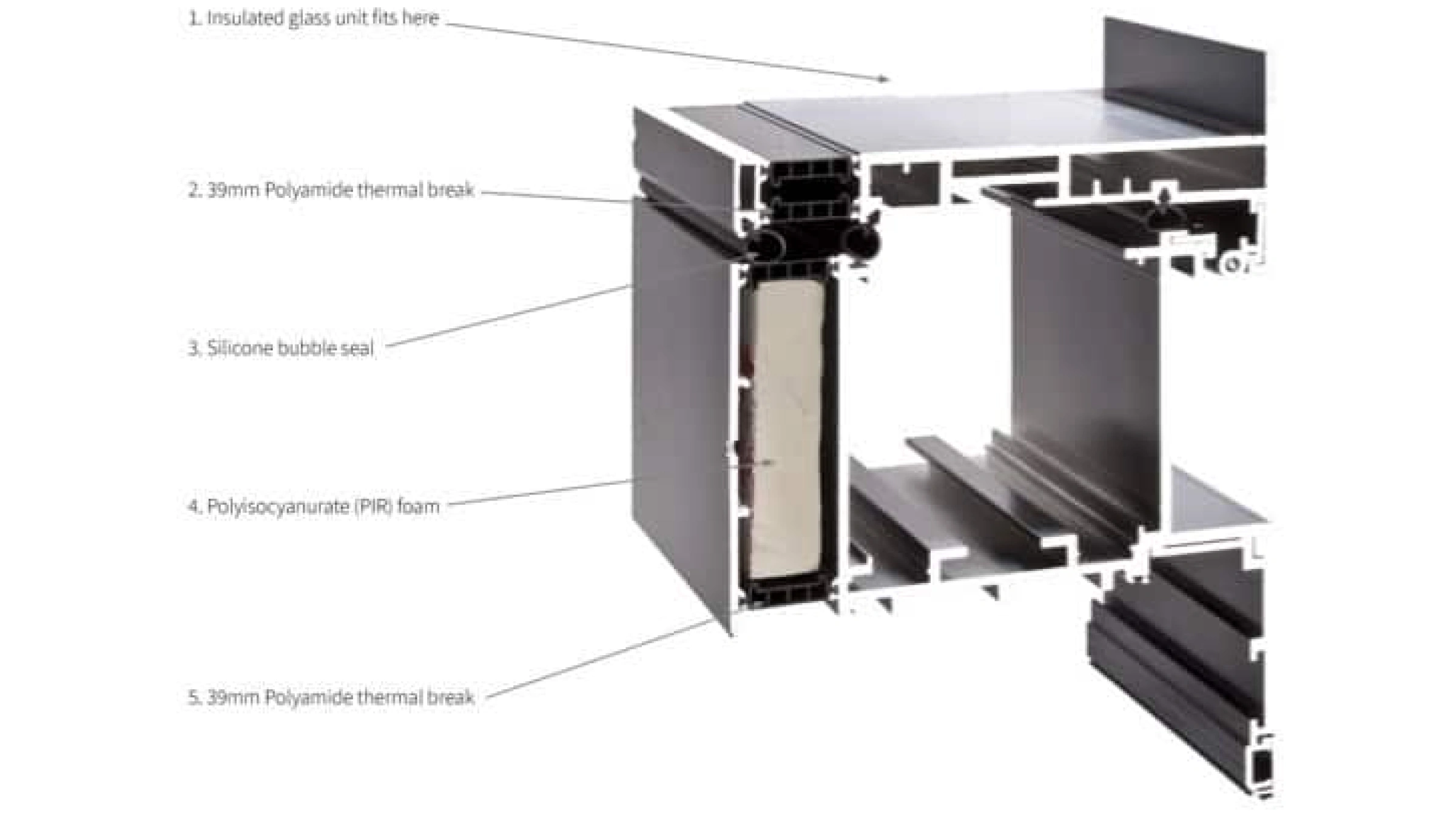 1. Insulated glass unit fits here

2. 39mm Polyamide thermal break

3. Silicone bubble seal

4. Polyisocyanurate (PIR) foam

5. 39mm Polyamide thermal break